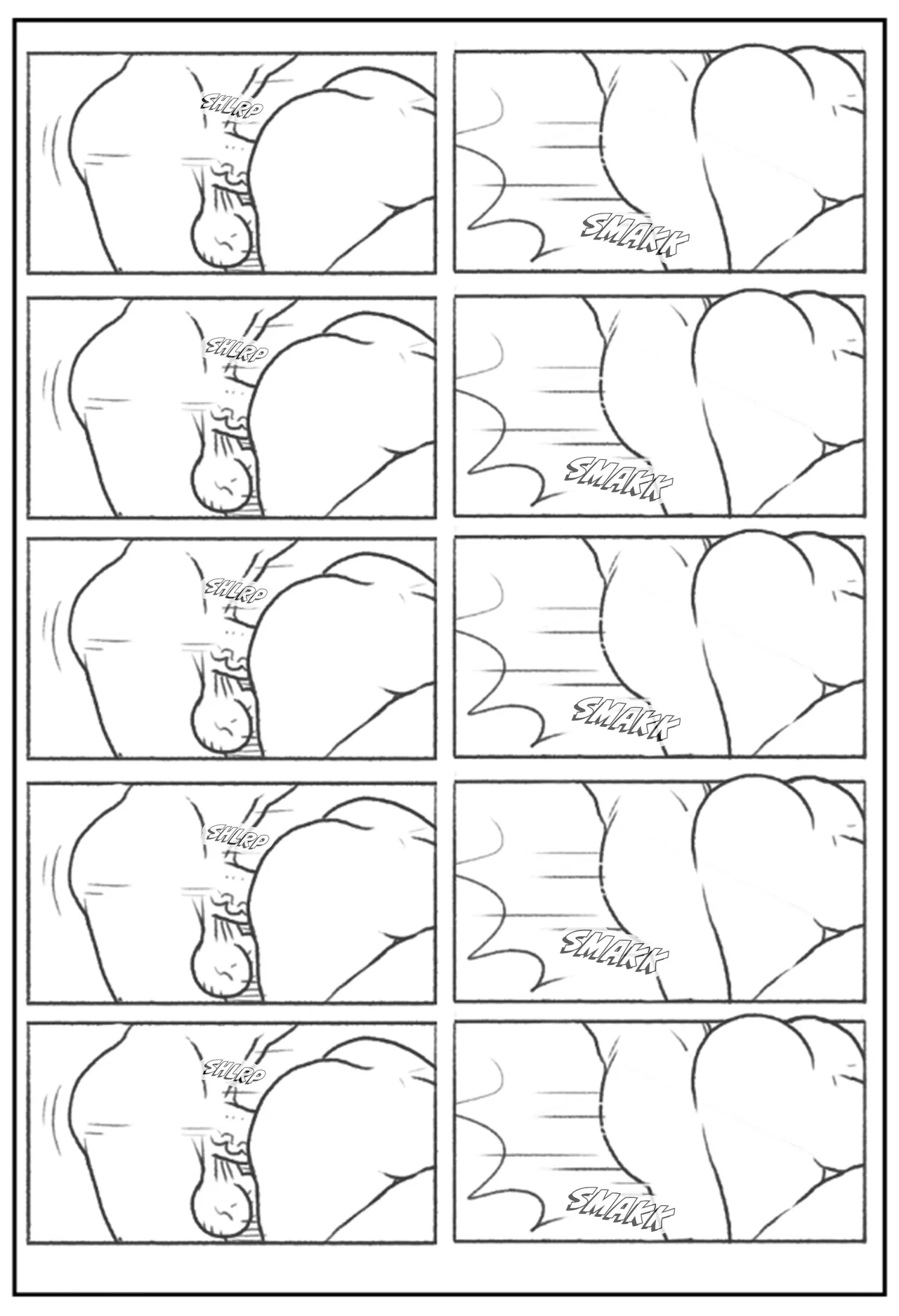 SHLRP

SMAKK

SHLRP

SMAKK

SHLRP

SMAKK

SHLRP

SMAKK

SHLRP

SMAKK