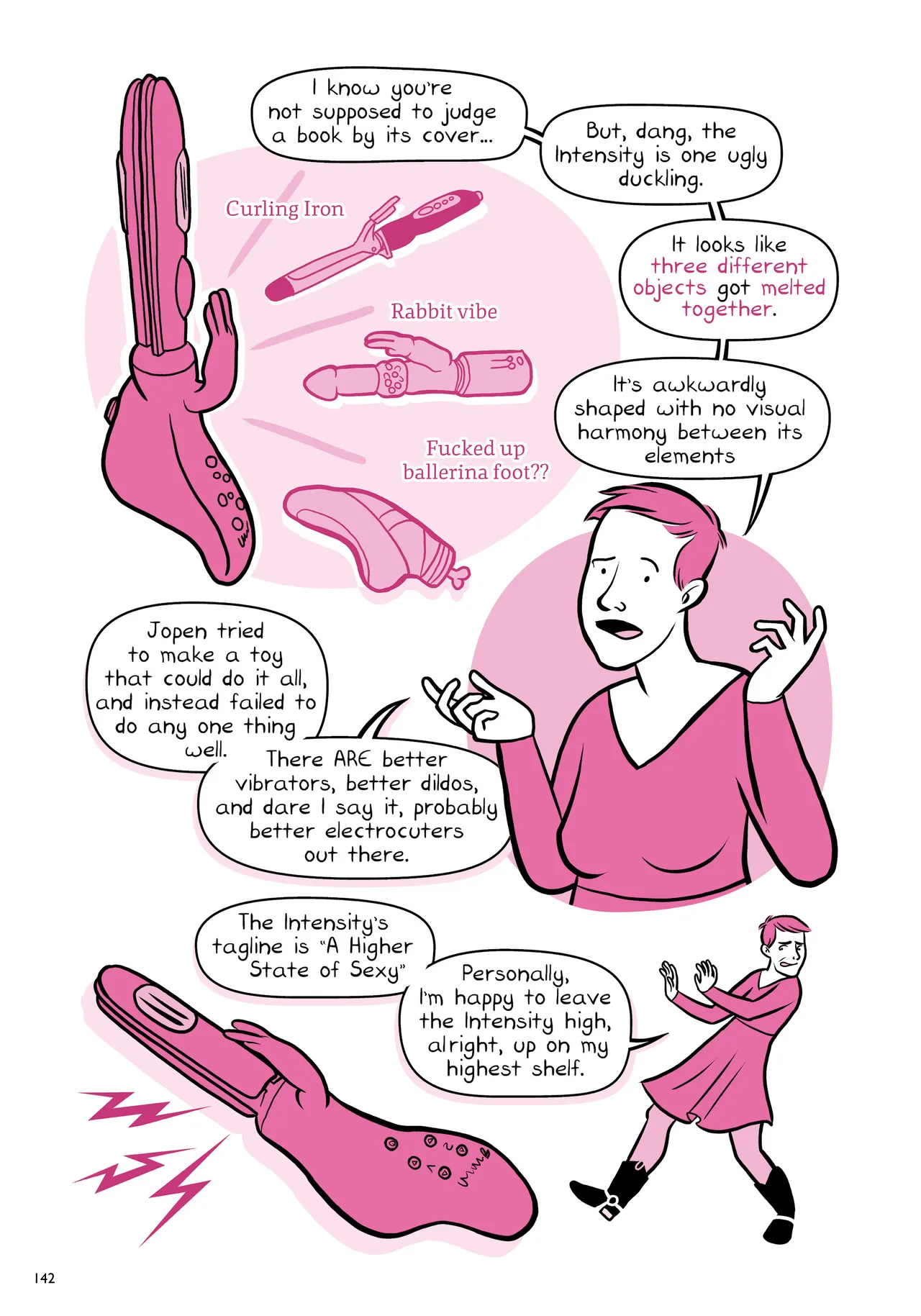 I know you're not supposed to judge a book by its cover...

But, dang, the Intensity is one ugly duckling.

Curling Iron

Rabbit vibe

Fucked up ballerina foot??

It looks like three different objects got melted together.

It's awkwardly shaped with no visual harmony between its elements

Jopen tried to make a toy that could do it all, and instead failed to do any one thing well.

There ARE better vibrators, better dildos, and dare I say it, probably better electrocuters out there.

The Intensity's tagline is "A Higher State of Sexy"

Personally, I'm happy to leave the Intensity high, alright, up on my highest shelf.

142