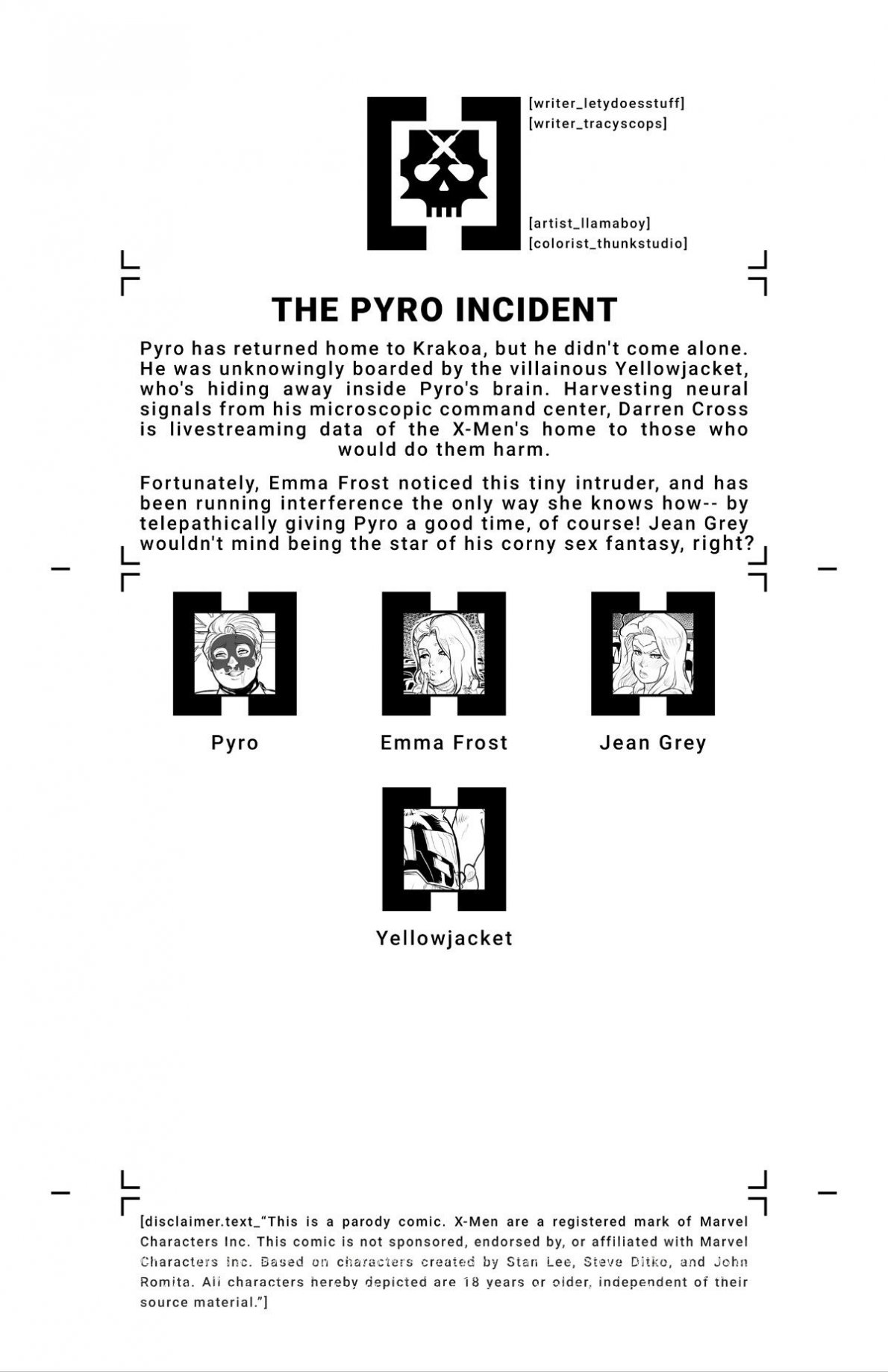 [writer_letydoesstuff]
[writer_tracyscops]

[artist_llamaboy]
[colorist_thunkstudio]

THE PYRO INCIDENT

Pyro has returned home to Krakoa, but he didn't come alone. He was unknowingly boarded by the villainous Yellowjacket, who's hiding away inside Pyro's brain. Harvesting neural signals from his microscopic command center, Darren Cross is livestreaming data of the X-Men's home to those who would do them harm.

Fortunately, Emma Frost noticed this tiny intruder, and has been running interference the only way she knows how-- by telepathically giving Pyro a good time, of course! Jean Grey wouldn't mind being the star of his corny sex fantasy, right?

Pyro

Emma Frost

Jean Grey

Yellowjacket

[disclaimer.text_"This is a parody comic. X-Men are a registered mark of Marvel Characters Inc. This comic is not sponsored, endorsed by, or affiliated with Marvel Characters Inc. Based on characters created by Stan Lee, Steve Ditko, and John Romita. All characters hereby depicted are 18 years or older, independent of their source material."]