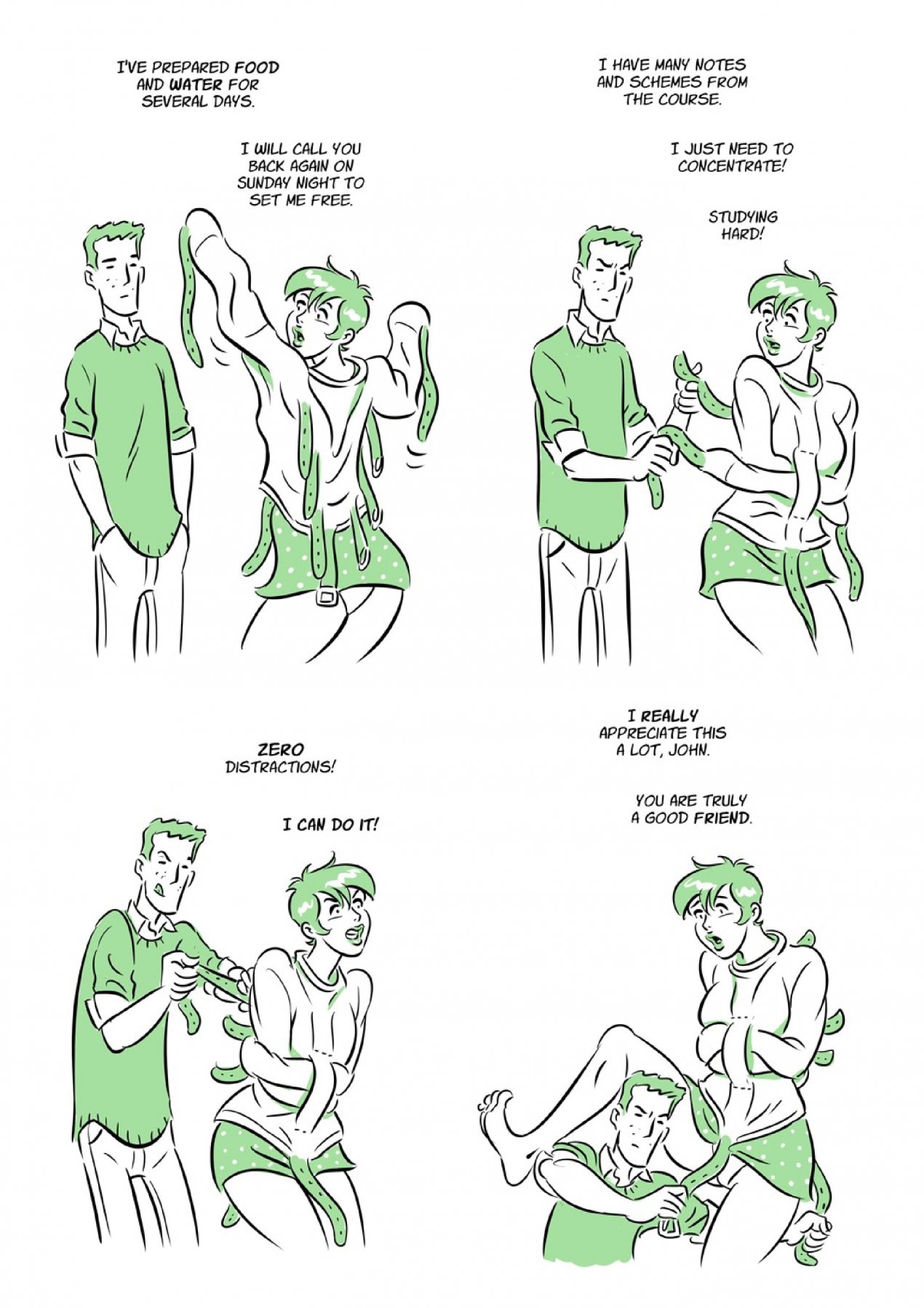 I'VE PREPARED FOOD AND WATER FOR SEVERAL DAYS.

I WILL CALL YOU BACK AGAIN ON SUNDAY NIGHT TO SET ME FREE.

I HAVE MANY NOTES AND SCHEMES FROM THE COURSE.

I JUST NEED TO CONCENTRATE!

STUDYING HARD!

ZERO DISTRACTIONS!

I CAN DO IT!

I REALLY APPRECIATE THIS A LOT, JOHN.

YOU ARE TRULY A GOOD FRIEND.